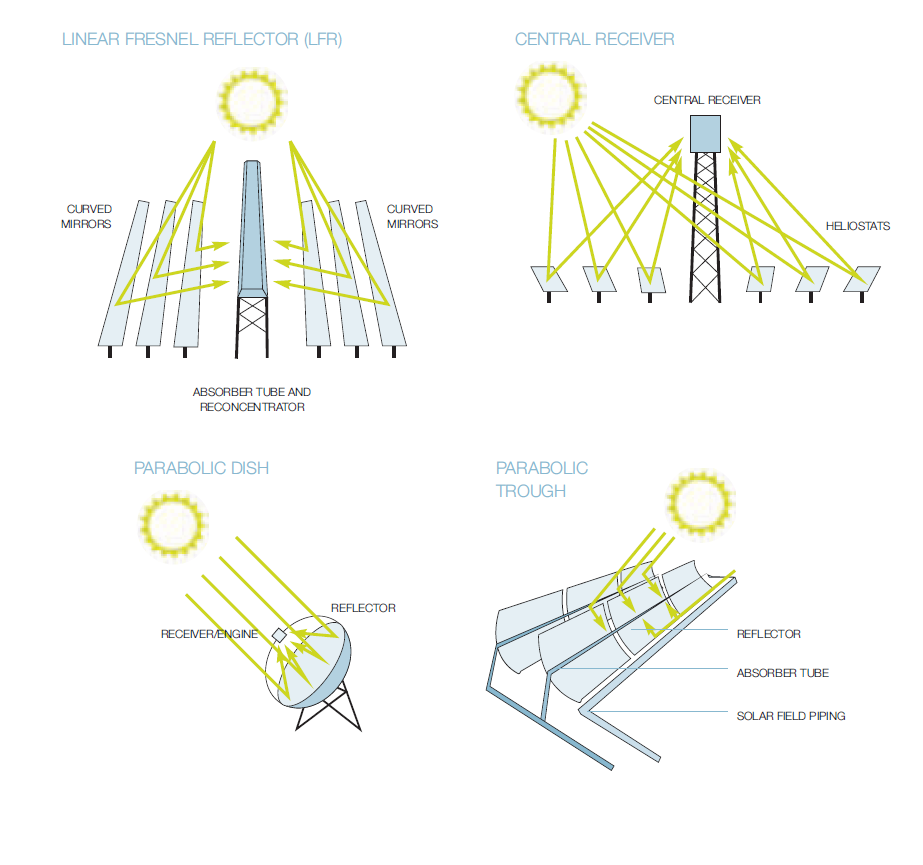 LINEAR FRESNEL REFLECTOR (LFR)

CURVED MIRRORS

CURVED MIRRORS

ABSORBER TUBE AND RECONCENTRATOR

CENTRAL RECEIVER

CENTRAL RECEIVER

HELIOSTATS

PARABOLIC DISH

REFLECTOR

RECEIVER/ENGINE

PARABOLIC TROUGH

REFLECTOR

ABSORBER TUBE

SOLAR FIELD PIPING