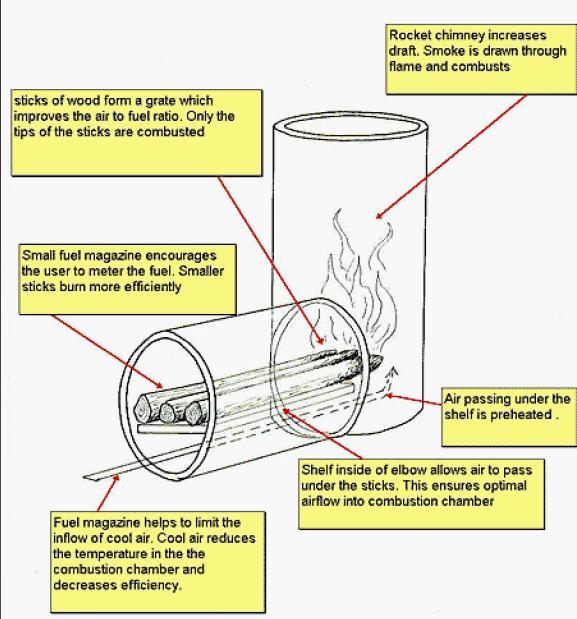 Rocket chimney increases draft. Smoke is drawn through flame and combusts

sticks of wood form a grate which improves the air to fuel ratio. Only the tips of the sticks are combusted

Small fuel magazine encourages the user to meter the fuel. Smaller sticks burn more efficiently

Air passing under the shelf is preheated .

Shelf inside of elbow allows air to pass under the sticks. This ensures optimal airflow into combustion chamber

Fuel magazine helps to limit the inflow of cool air. Cool air reduces the temperature in the the combustion chamber and decreases efficiency.