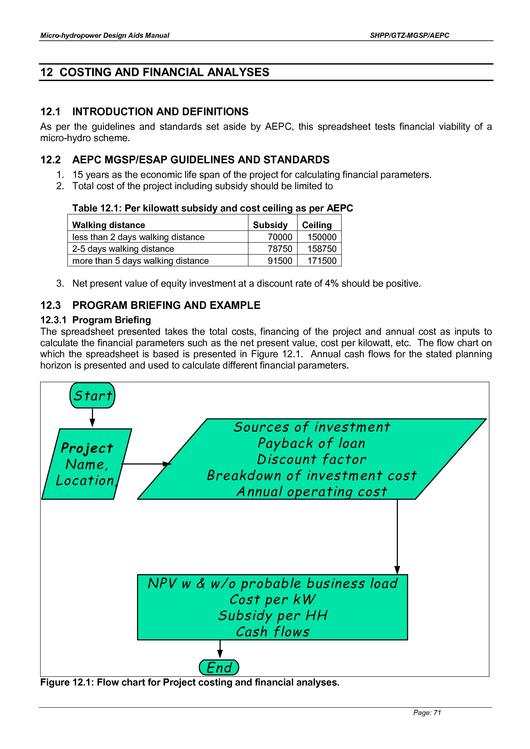 Micro-hydropower Design Aids Manual

SHPP/GTZ-MGSP/AEPC

12 COSTING AND FINANCIAL ANALYSES

12.1 INTRODUCTION AND DEFINITIONS

As per the guidelines and standards set aside by AEPC, this spreadsheet tests financial viability of a micro-hydro scheme.

12.2 AEPC MGSP/ESAP GUIDELINES AND STANDARDS

1. 15 years as the economic life span of the project for calculating financial parameters.
2. Total cost of the project including subsidy should be limited to

Table 12.1: Per kilowatt subsidy and cost ceiling as per AEPC

| Walking distance | Subsidy | Ceiling |
|---|---|---|
| less than 2 days walking distance | 70000 | 150000 |
| 2-5 days walking distance | 78750 | 158750 |
| more than 5 days walking distance | 91500 | 171500 |

3. Net present value of equity investment at a discount rate of 4% should be positive.

12.3 PROGRAM BRIEFING AND EXAMPLE

12.3.1 Program Briefing

The spreadsheet presented takes the total costs, financing of the project and annual cost as inputs to calculate the financial parameters such as the net present value, cost per kilowatt, etc. The flow chart on which the spreadsheet is based is presented in Figure 12.1. Annual cash flows for the stated planning horizon is presented and used to calculate different financial parameters.

Start

Project Name, Location

Sources of investment
Payback of loan
Discount factor
Breakdown of investment cost
Annual operating cost

NPV w & w/o probable business load
Cost per kW
Subsidy per HH
Cash flows

End

Figure 12.1: Flow chart for Project costing and financial analyses.

Page: 71